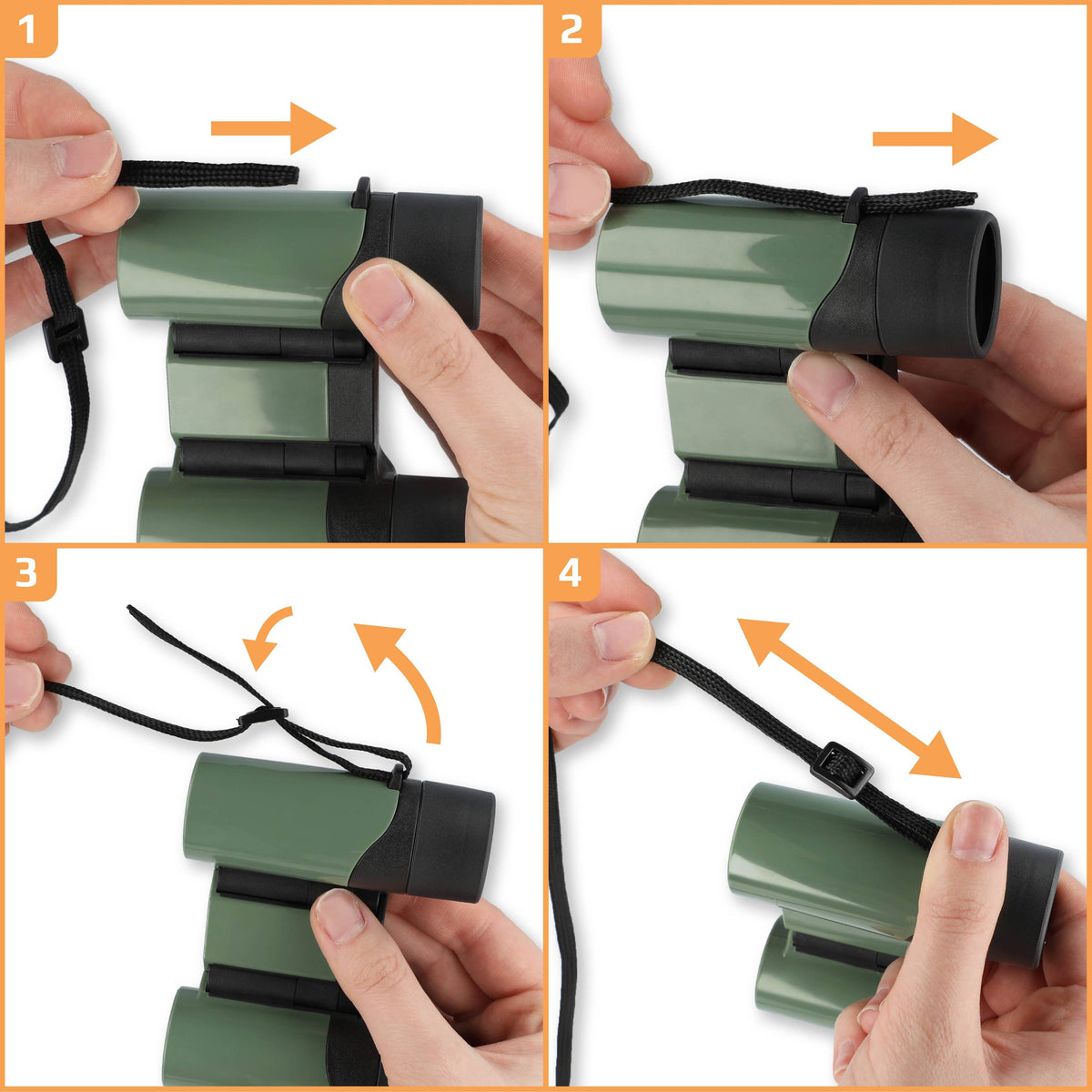 1

2

3

4