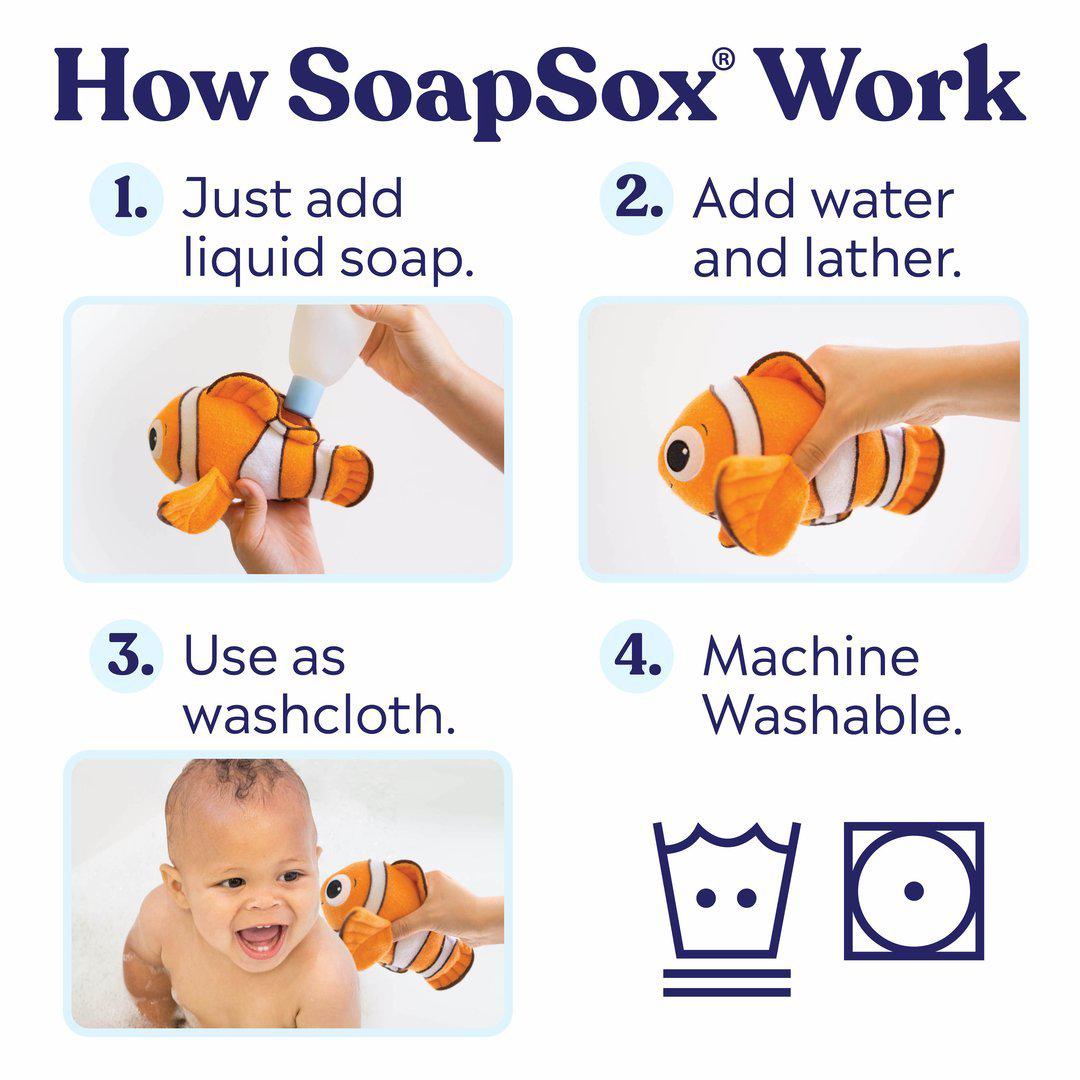 How SoapSox® Work

1. Just add liquid soap.

2. Add water and lather.

3. Use as washcloth.

4. Machine Washable.