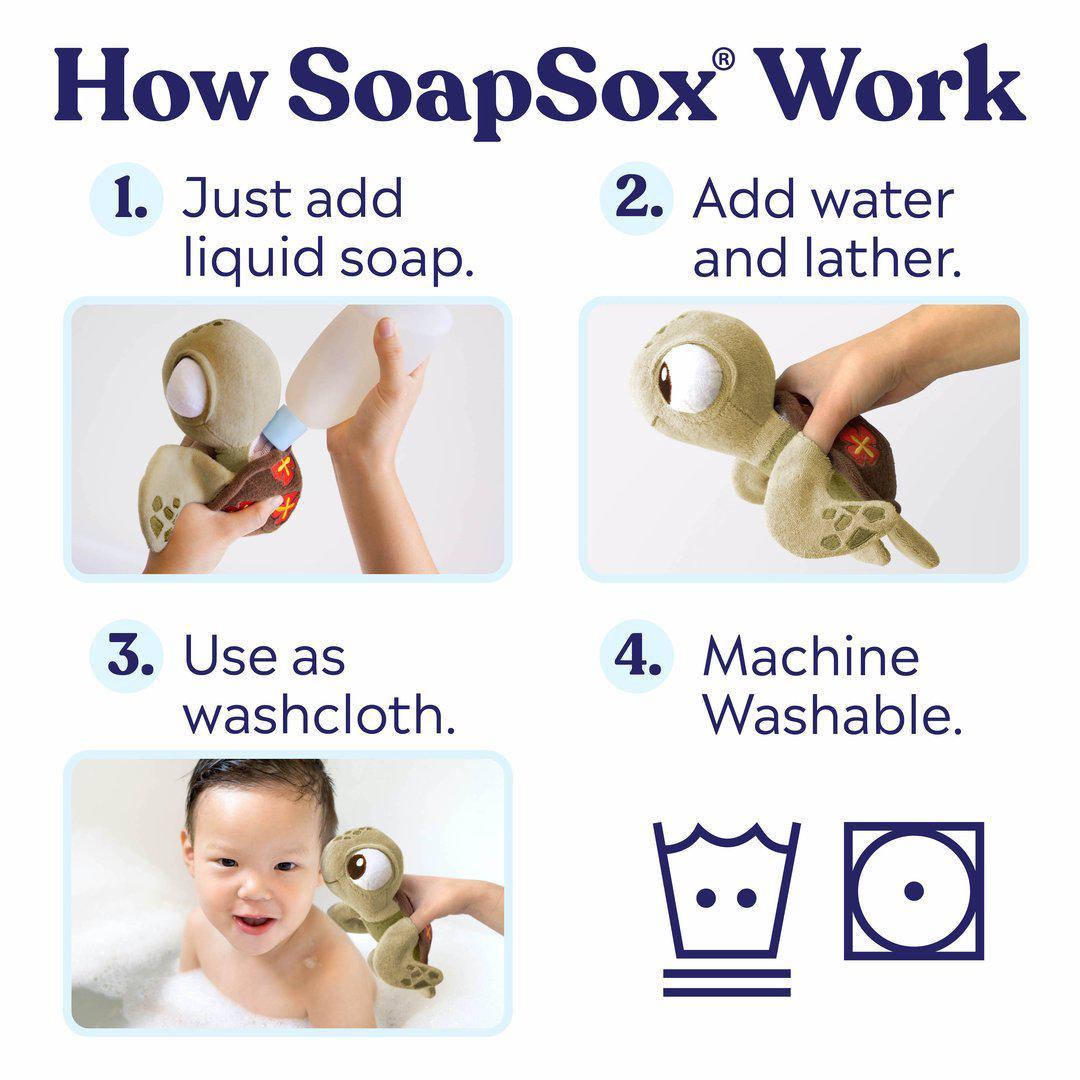 How SoapSox® Work

1. Just add liquid soap.

2. Add water and lather.

3. Use as washcloth.

4. Machine Washable.