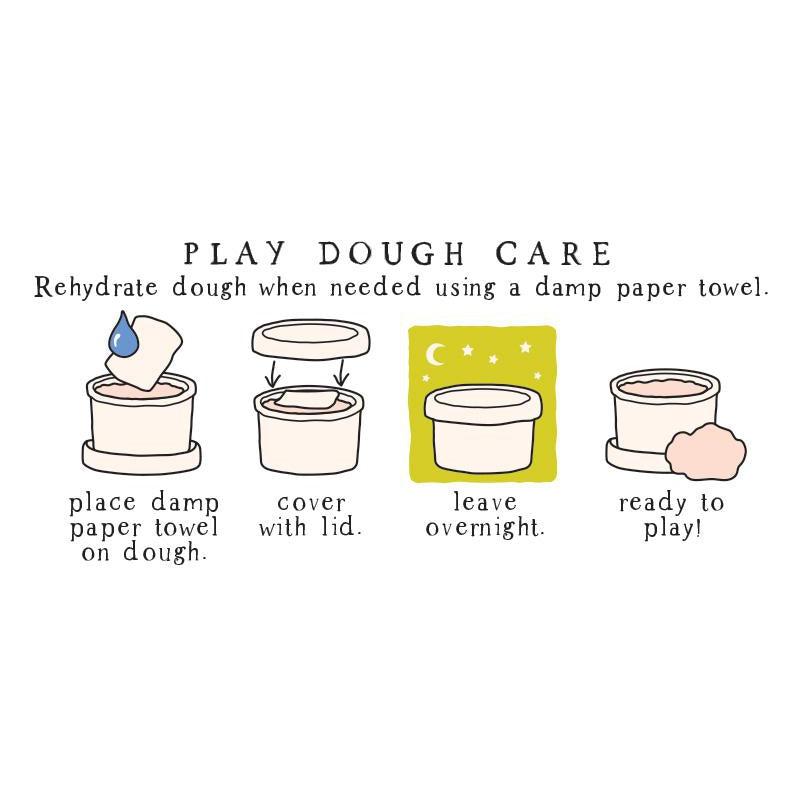 PLAY DOUGH CARE
Rehydrate dough when needed using a damp paper towel.

place damp paper towel on dough.

cover with lid.

leave overnight.

ready to play!