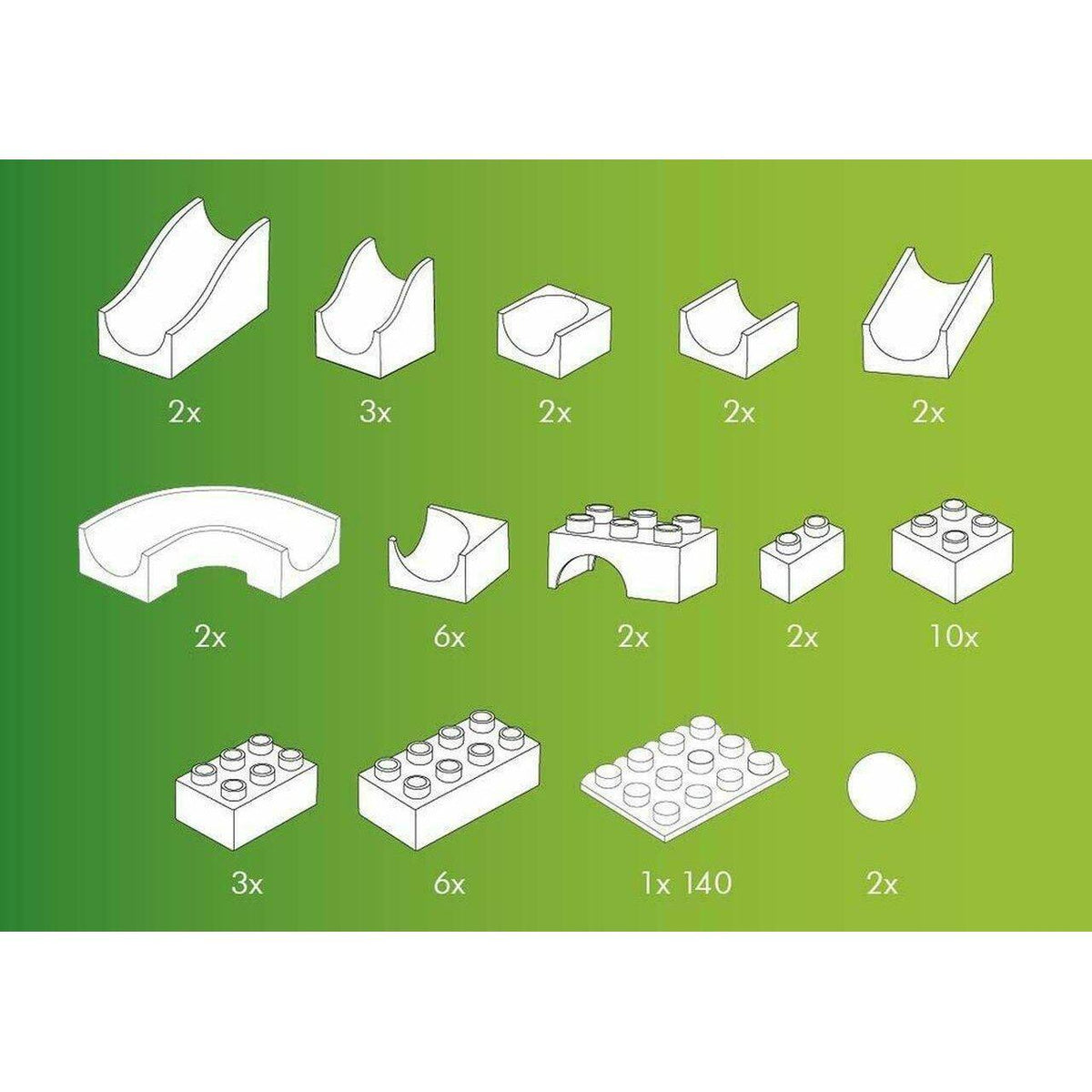 2x 3x 2x 2x 2x

2x 6x 2x 2x 10x

3x 6x 1x 140 2x