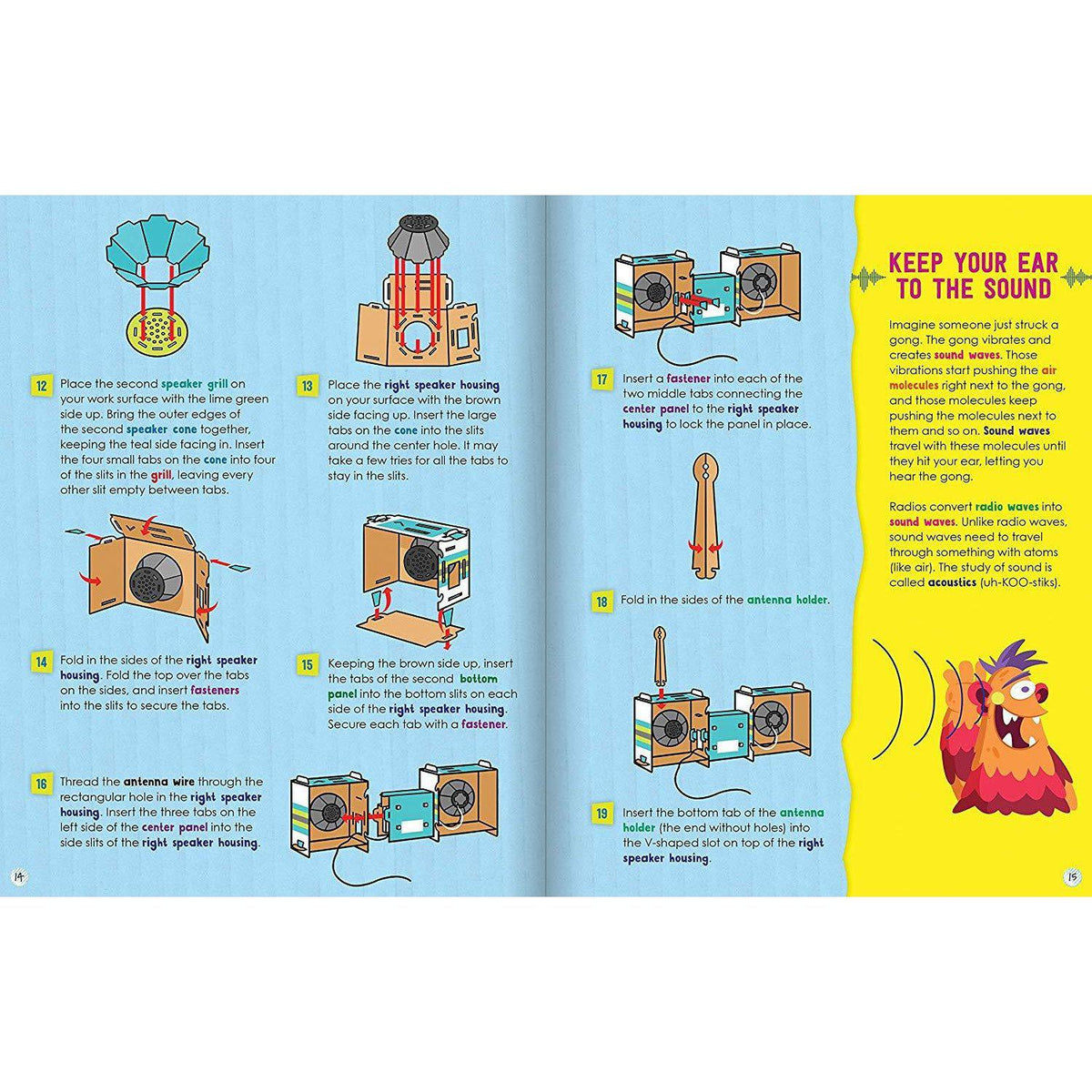 12 Place the second speaker grill on your work surface with the lime green side up. Bring the outer edges of the second speaker cone together, keeping the teal side facing in. Insert the four small tabs on the cone into four of the slits in the grill, leaving every other slit empty between tabs.

13 Place the right speaker housing on your surface with the brown side facing up. Insert the large tabs on the cone into the slits around the center hole. It may take a few tries for all the tabs to stay in the slits.

14 Fold in the sides of the right speaker housing. Fold the top over the tabs on the sides, and insert fasteners into the slits to secure the tabs.

15 Keeping the brown side up, insert the tabs of the second bottom panel into the bottom slits on each side of the right speaker housing. Secure each tab with a fastener.

16 Thread the antenna wire through the rectangular hole in the right speaker housing. Insert the three tabs on the left side of the center panel into the side slits of the right speaker housing.

14

17 Insert a fastener into each of the two middle tabs connecting the center panel to the right speaker housing to lock the panel in place.

18 Fold in the sides of the antenna holder.

19 Insert the bottom tab of the antenna holder (the end without holes) into the V-shaped slot on top of the right speaker housing.

KEEP YOUR EAR TO THE SOUND

Imagine someone just struck a gong. The gong vibrates and creates sound waves. Those vibrations start pushing the air molecules right next to the gong, and those molecules keep pushing the molecules next to them and so on. Sound waves travel with these molecules until they hit your ear, letting you hear the gong.

Radios convert radio waves into sound waves. Unlike radio waves, sound waves need to travel through something with atoms (like air). The study of sound is called acoustics (uh-KOO-stiks).

15