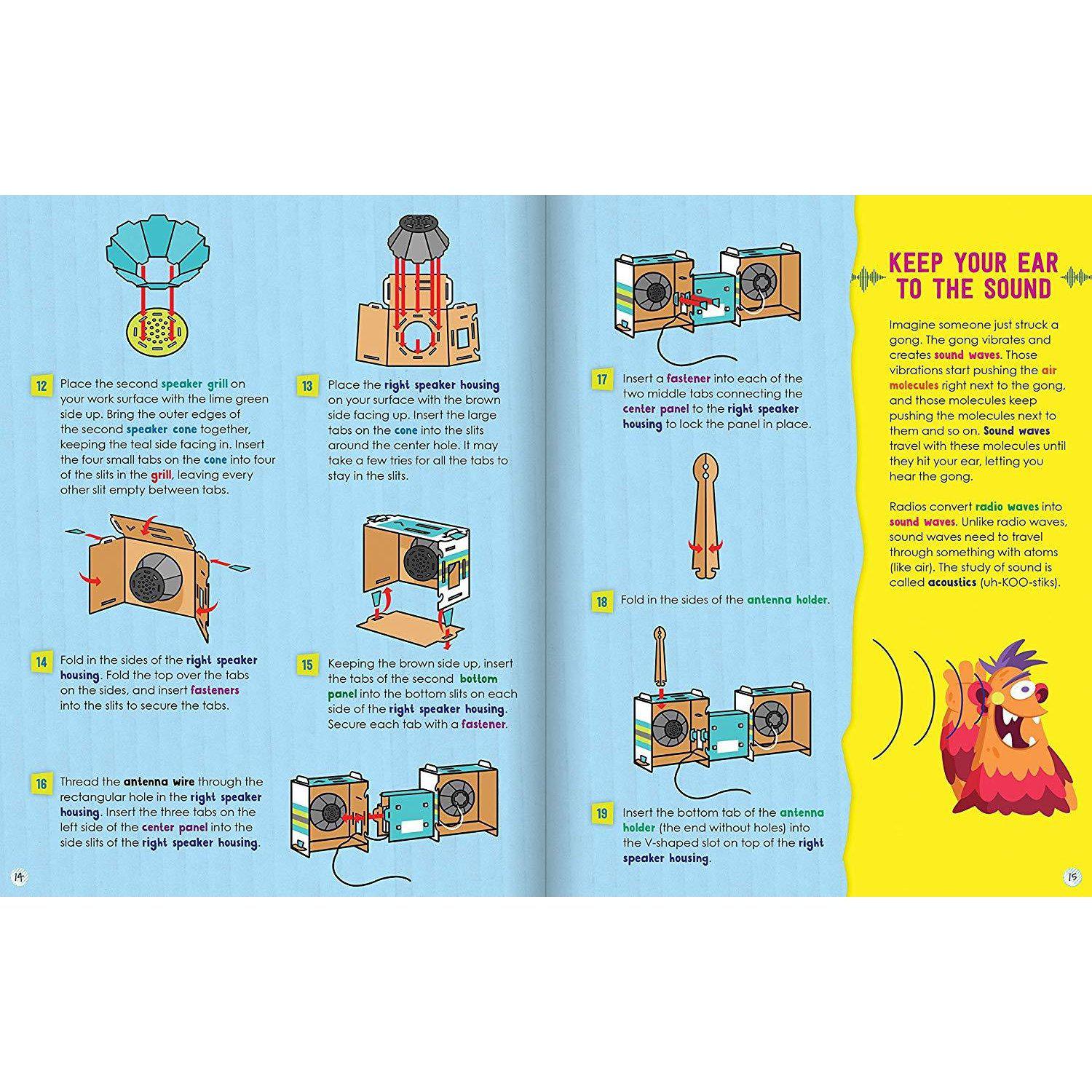 12 Place the second speaker grill on your work surface with the lime green side up. Bring the outer edges of the second speaker cone together, keeping the teal side facing in. Insert the four small tabs on the cone into four of the slits in the grill, leaving every other slit empty between tabs.

13 Place the right speaker housing on your surface with the brown side facing up. Insert the large tabs on the cone into the slits around the center hole. It may take a few tries for all the tabs to stay in the slits.

14 Fold in the sides of the right speaker housing. Fold the top over the tabs on the sides, and insert fasteners into the slits to secure the tabs.

15 Keeping the brown side up, insert the tabs of the second bottom panel into the bottom slits on each side of the right speaker housing. Secure each tab with a fastener.

16 Thread the antenna wire through the rectangular hole in the right speaker housing. Insert the three tabs on the left side of the center panel into the side slits of the right speaker housing.

14

17 Insert a fastener into each of the two middle tabs connecting the center panel to the right speaker housing to lock the panel in place.

18 Fold in the sides of the antenna holder.

19 Insert the bottom tab of the antenna holder (the end without holes) into the V-shaped slot on top of the right speaker housing.

KEEP YOUR EAR TO THE SOUND

Imagine someone just struck a gong. The gong vibrates and creates sound waves. Those vibrations start pushing the air molecules right next to the gong, and those molecules keep pushing the molecules next to them and so on. Sound waves travel with these molecules until they hit your ear, letting you hear the gong.

Radios convert radio waves into sound waves. Unlike radio waves, sound waves need to travel through something with atoms (like air). The study of sound is called acoustics (uh-KOO-stiks).

15